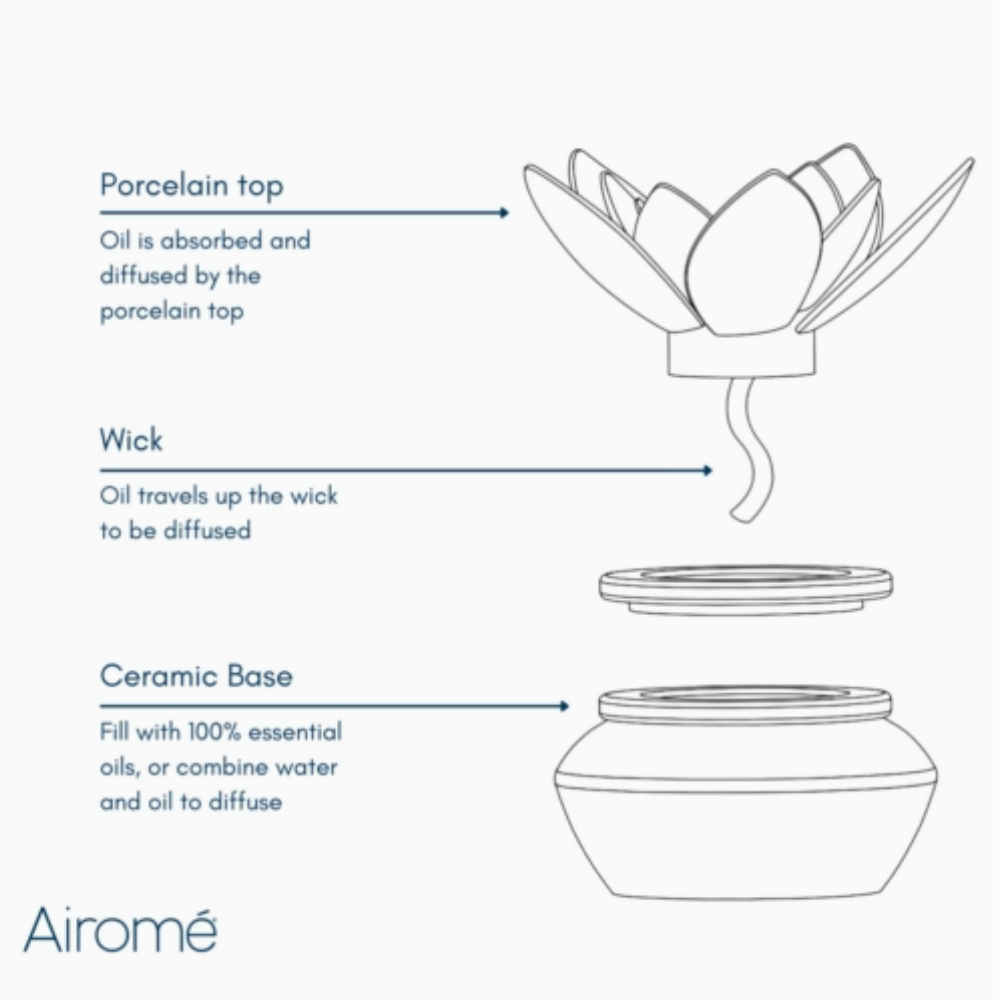 Porcelain top

Oil is absorbed and diffused by the porcelain top

Wick

Oil travels up the wick to be diffused

Ceramic Base

Fill with 100% essential oils, or combine water and oil to diffuse

Airomé